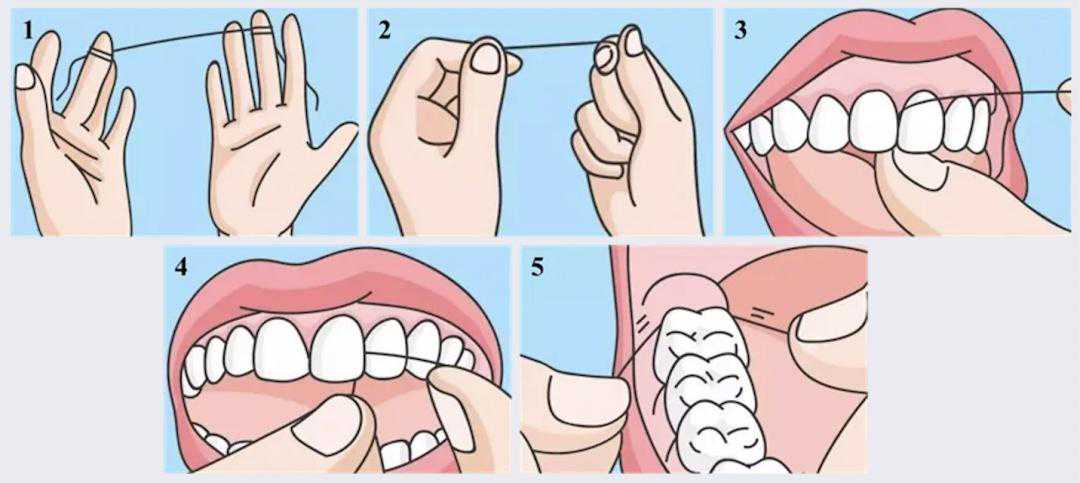 1

2

3

4

5